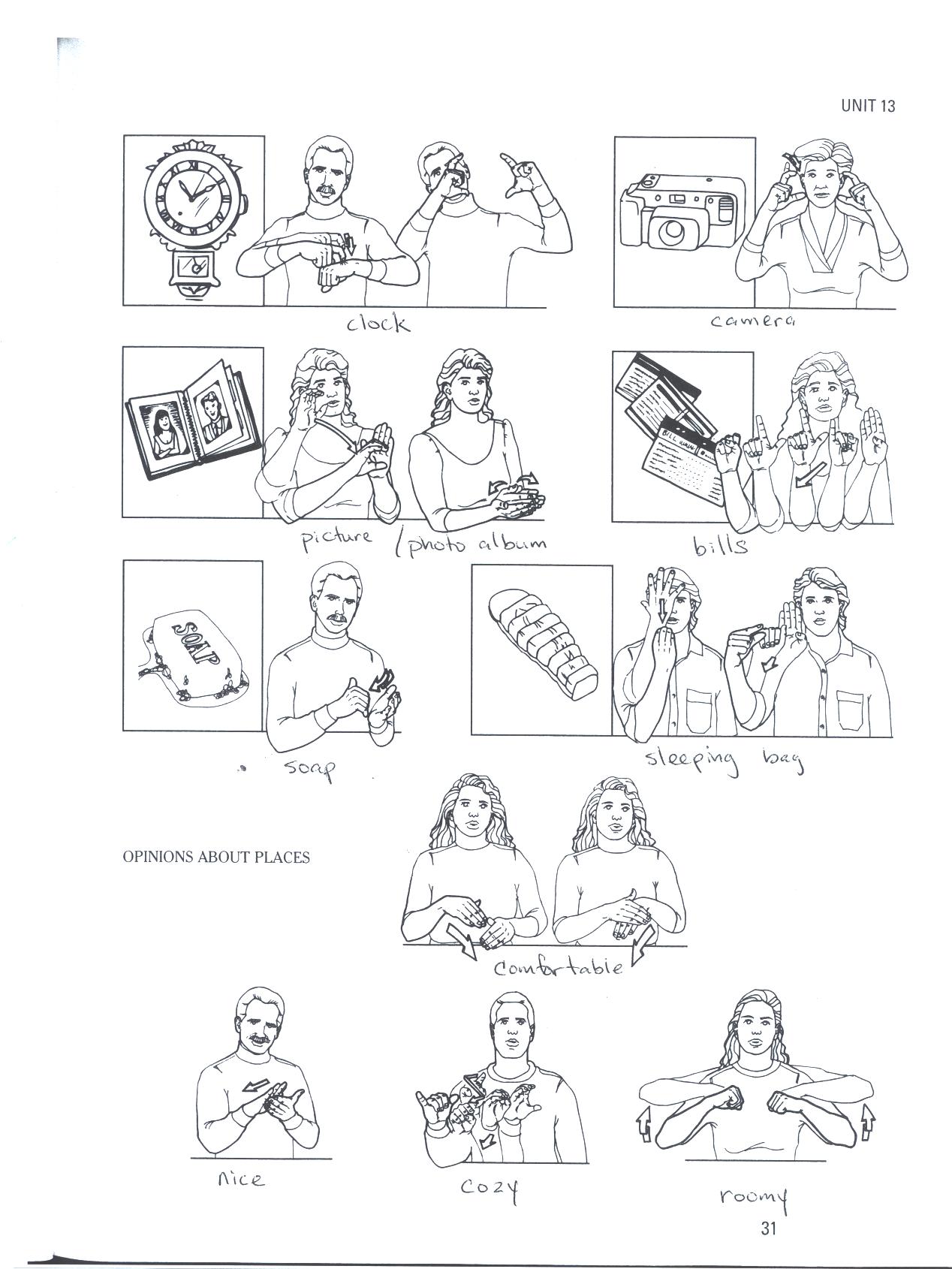 UNIT 13

clock

camera

picture / photo album

BILL

bills

SOAP

soap

sleeping bag

OPINIONS ABOUT PLACES

comfortable

nice

cozy

roomy

31